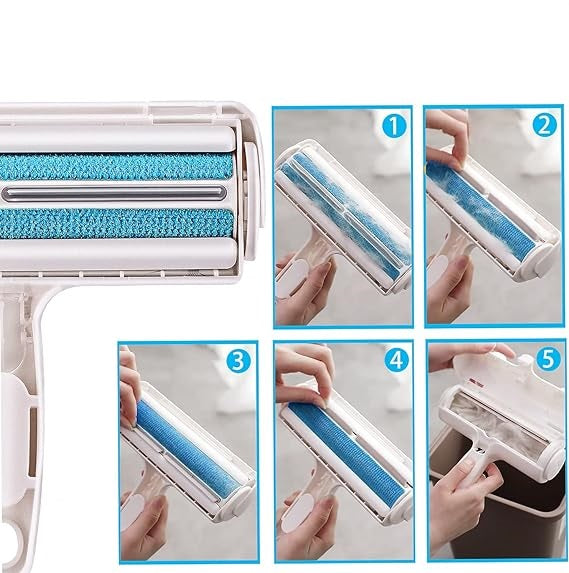 1
2
3
4
5